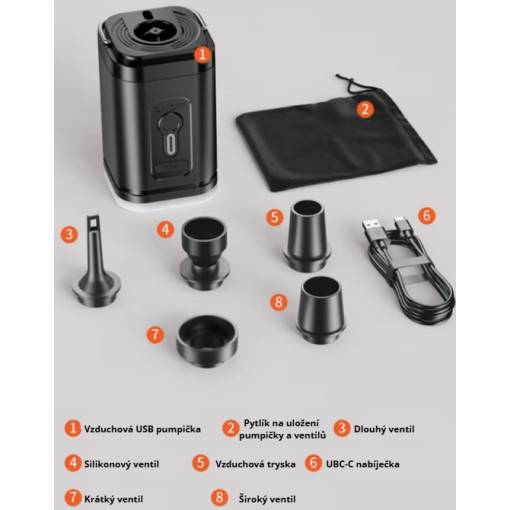 1

2

3

4

5

6

8

7

1 Vzduchová USB pumpička

2 Pytlík na uložení pumpičky a ventilů

3 Dlouhý ventil

4 Silikonový ventil

5 Vzduchová tryska

6 UBC-C nabíječka

7 Krátký ventil

8 Široký ventil