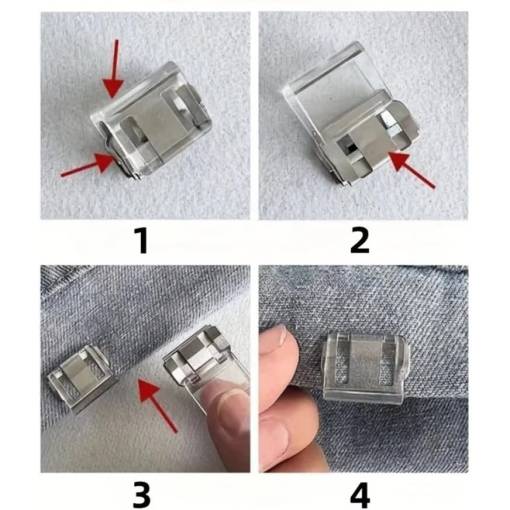 1

2

3

4