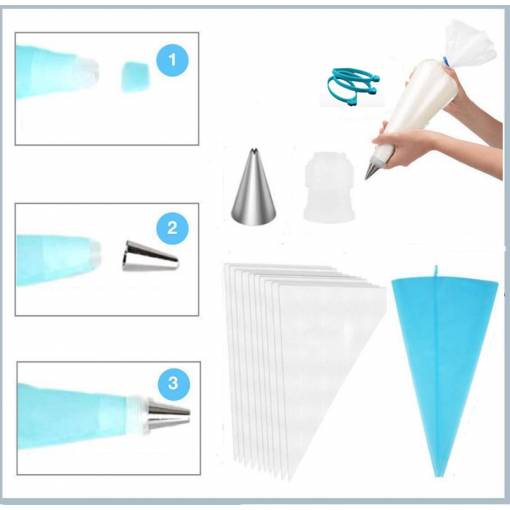 1

2

3