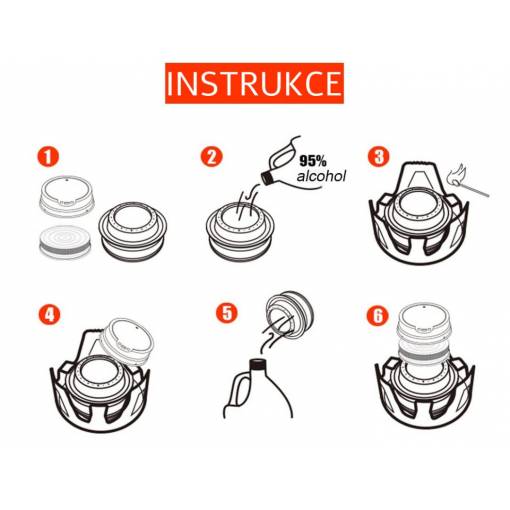 INSTRUKCE

1

2

95%
alcohol

3

4

5

6