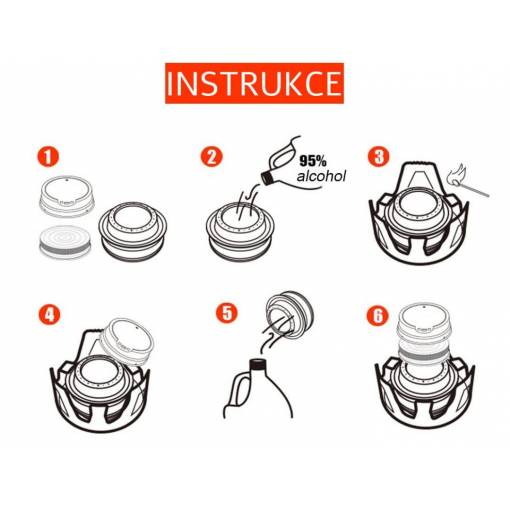 INSTRUKCE

1

2

95% alcohol

3

4

5

6