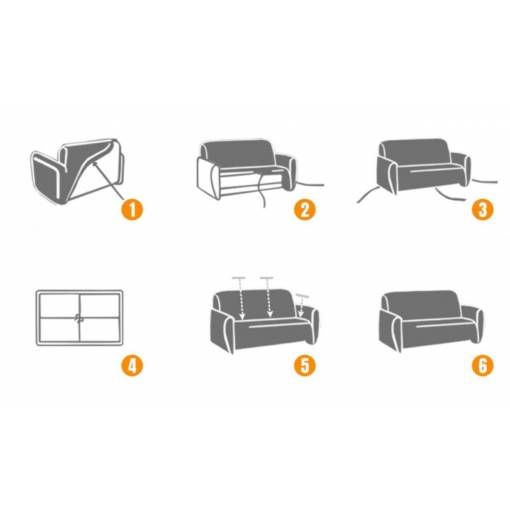 1

2

3

4

5

6