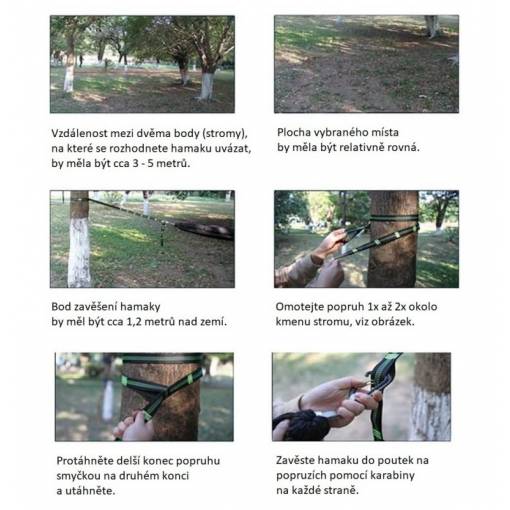 Vzdálenost mezi dvěma body (stromy), na které se rozhodnete hamaku uvázat, by měla být cca 3 - 5 metrů.

Plocha vybraného místa by měla být relativně rovná.

Bod zavěšení hamaky by měl být cca 1,2 metrů nad zemí.

Omotejte popruh 1x až 2x okolo kmenu stromu, viz obrázek.

Protáhněte delší konec popruhu smyčkou na druhém konci a utáhněte.

Zavěste hamaku do poutek na popruzích pomocí karabiny na každé straně.