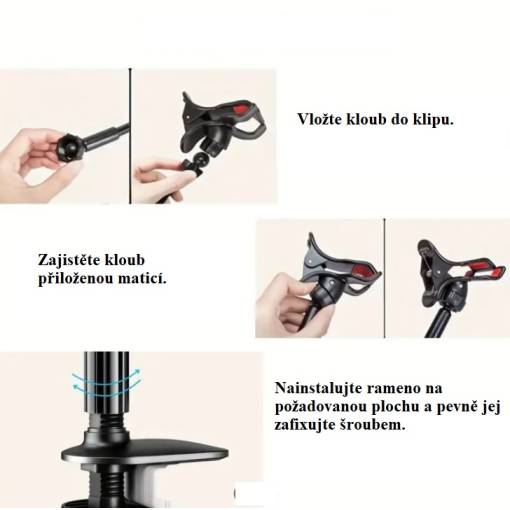 Vložte kloub do klipu.

Zajistěte kloub přiloženou maticí.

Nainstalujte rameno na požadovanou plochu a pevně jej zafixujte šroubem.