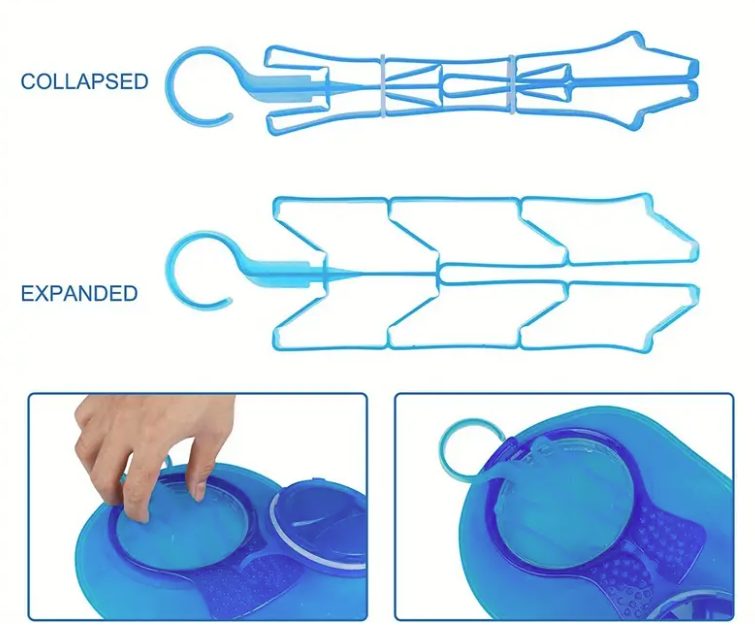 COLLAPSED

EXPANDED