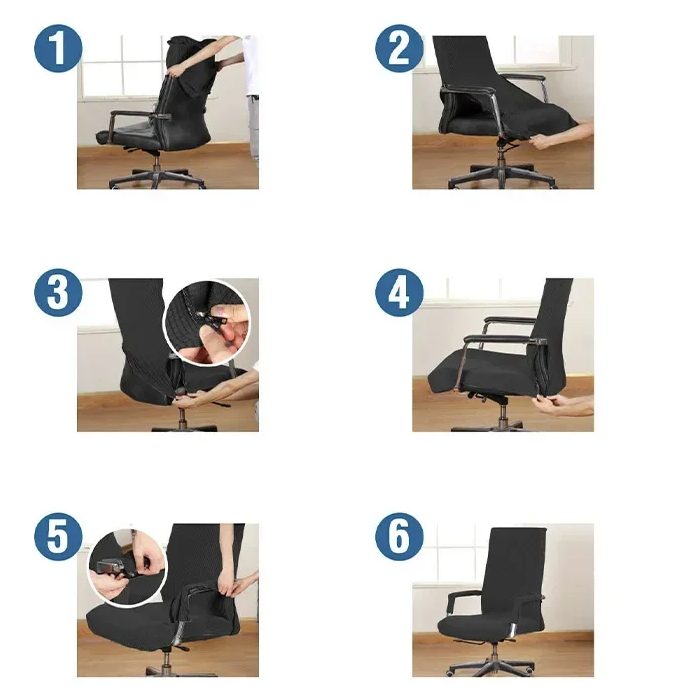 1

2

3

4

5

6