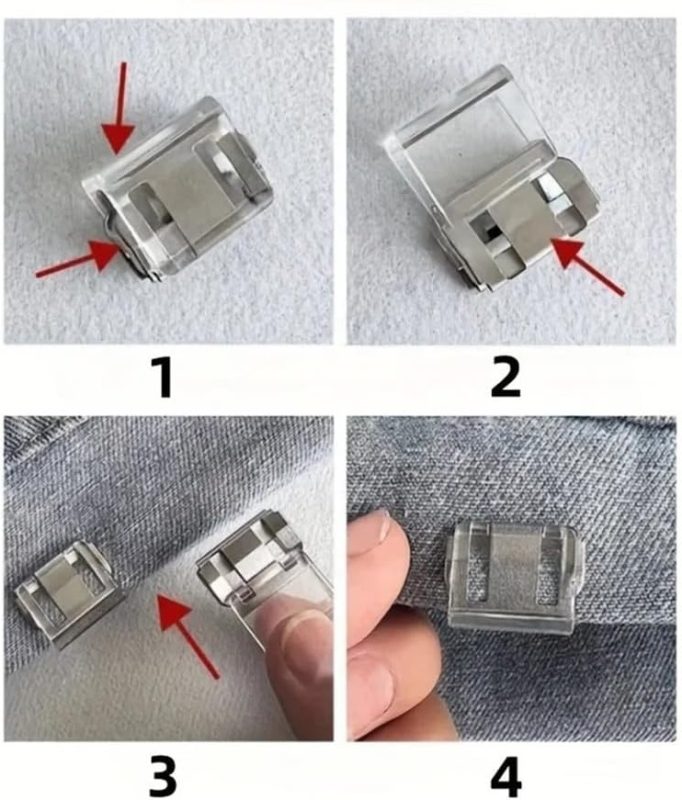 1

2

3

4