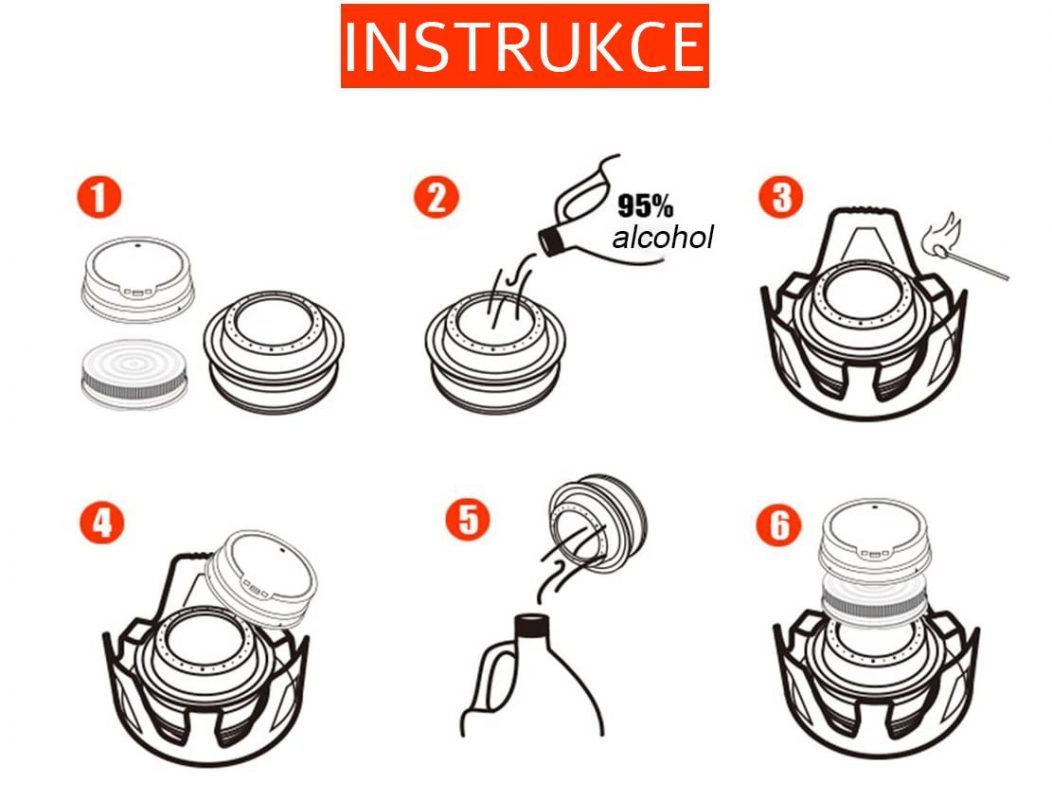 INSTRUKCE

1

2

95%
alcohol

3

4

5

6