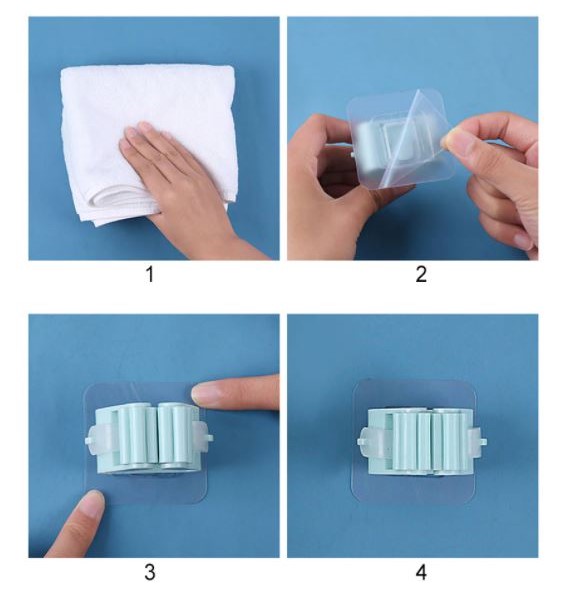 1

2

3

4