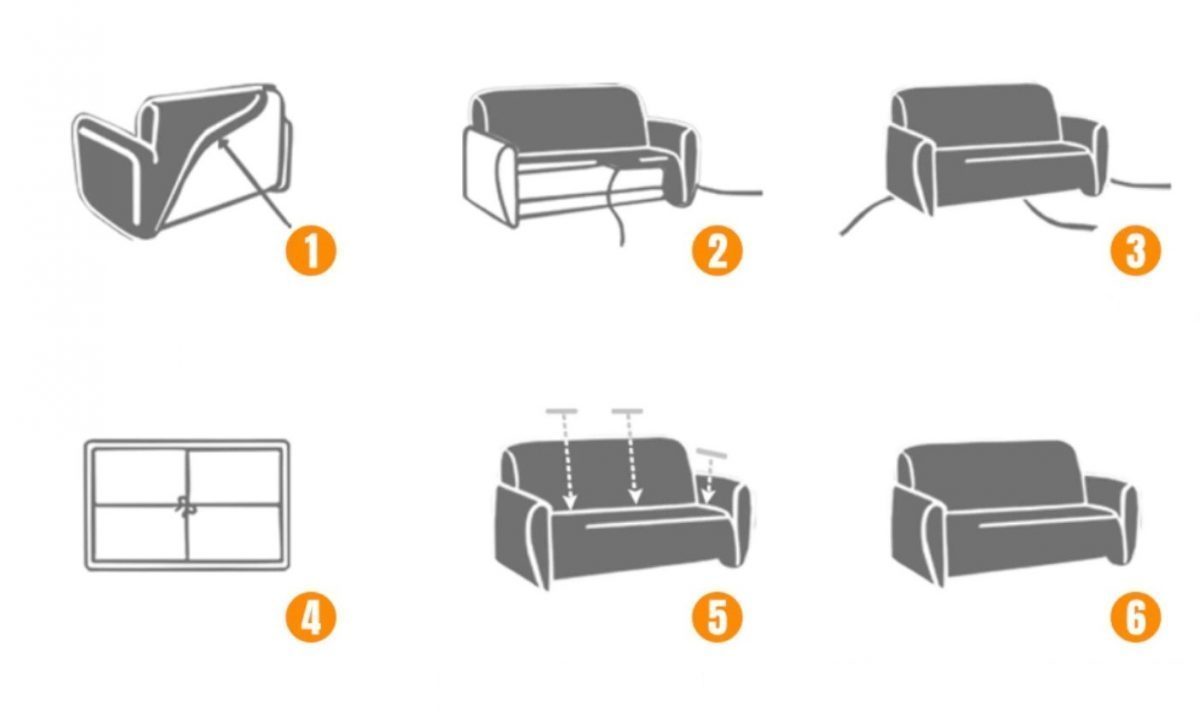 1

2

3

4

5

6