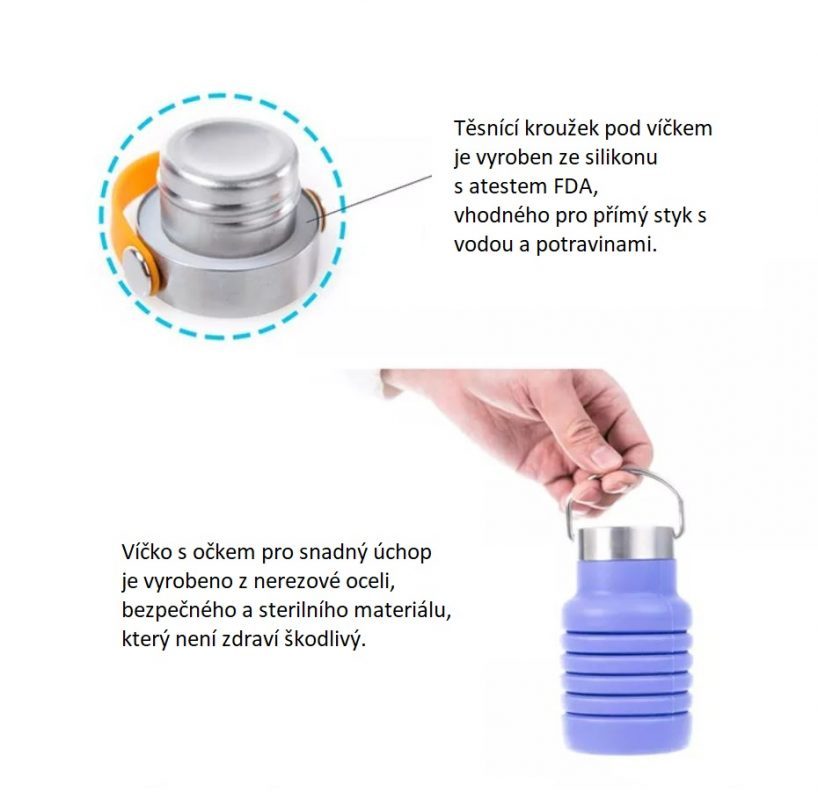 Těsnící kroužek pod víčkem je vyroben ze silikonu s atestem FDA, vhodného pro přímý styk s vodou a potravinami.

Víčko s očkem pro snadný úchop je vyrobeno z nerezové oceli, bezpečného a sterilního materiálu, který není zdraví škodlivý.