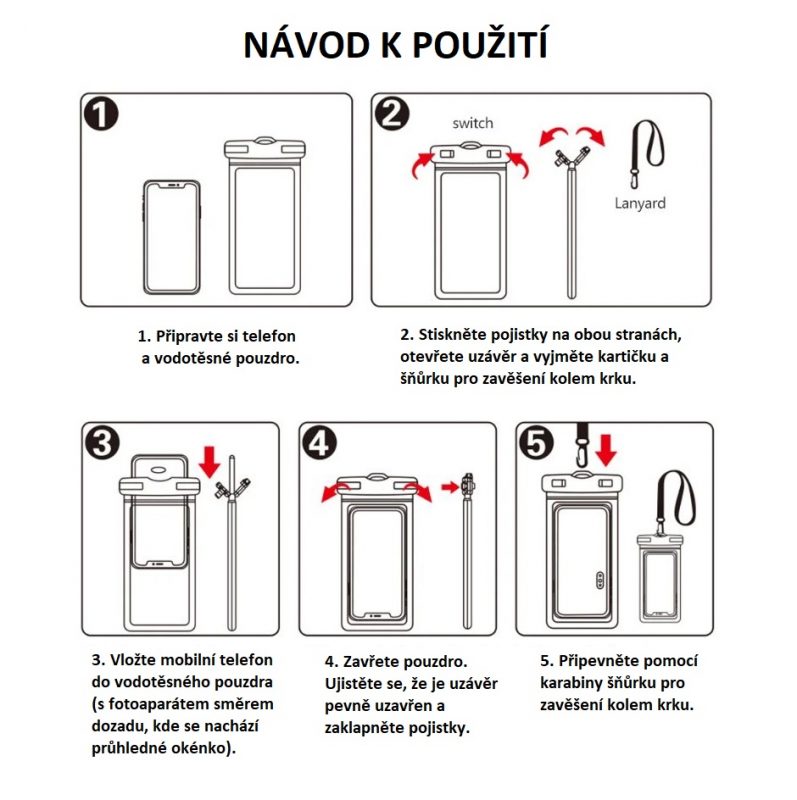 NÁVOD K POUŽITÍ

1

2

switch

Lanyard

1. Připravte si telefon a vodotěsné pouzdro.

2. Stiskněte pojistky na obou stranách, otevřete uzávěr a vyjměte kartičku a šňůrku pro zavěšení kolem krku.

3

4

5

3. Vložte mobilní telefon do vodotěsného pouzdra (s fotoaparátem směrem dozadu, kde se nachází průhledné okénko).

4. Zavřete pouzdro. Ujistěte se, že je uzávěr pevně uzavřen a zaklapněte pojistky.

5. Připevněte pomocí karabiny šňůrku pro zavěšení kolem krku.