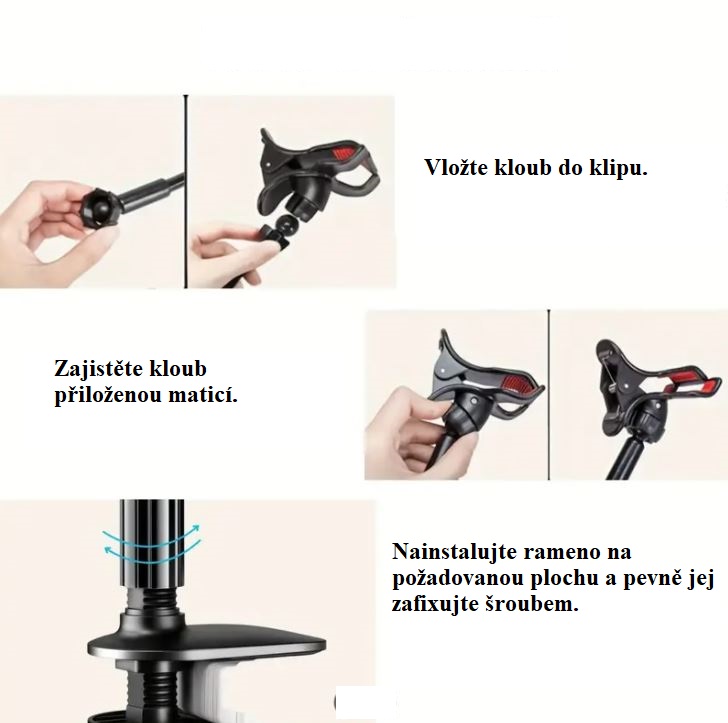 Vložte kloub do klipu.

Zajistěte kloub přiloženou maticí.

Nainstalujte rameno na požadovanou plochu a pevně jej zafixujte šroubem.